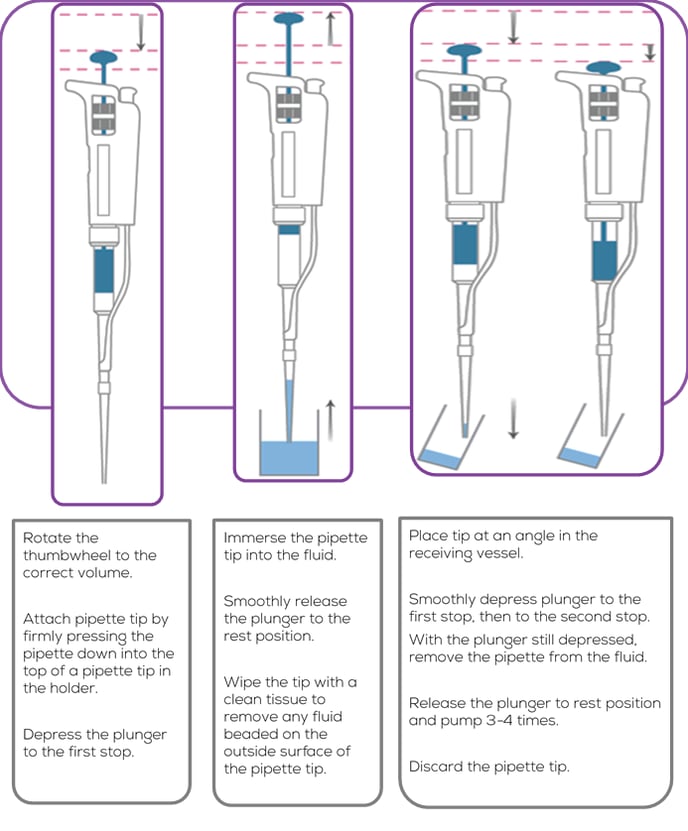 Rotate the thumbwheel to the correct volume.

Attach pipette tip by firmly pressing the pipette down into the top of a pipette tip in the holder.

Depress the plunger to the first stop.

Immerse the pipette tip into the fluid.

Smoothly release the plunger to the rest position.

Wipe the tip with a clean tissue to remove any fluid beaded on the outside surface of the pipette tip.

Place tip at an angle in the receiving vessel.

Smoothly depress plunger to the first stop, then to the second stop.
With the plunger still depressed, remove the pipette from the fluid.

Release the plunger to rest position and pump 3-4 times.

Discard the pipette tip.